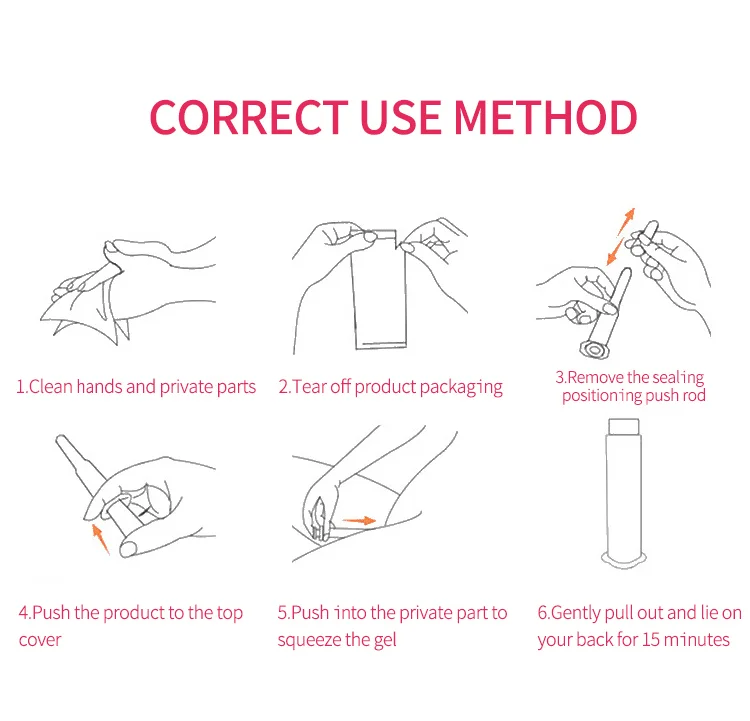 CORRECT USE METHOD

1.Clean hands and private parts

2.Tear off product packaging

3.Remove the sealing positioning push rod

4.Push the product to the top cover

5.Push into the private part to squeeze the gel

6.Gently pull out and lie on your back for 15 minutes