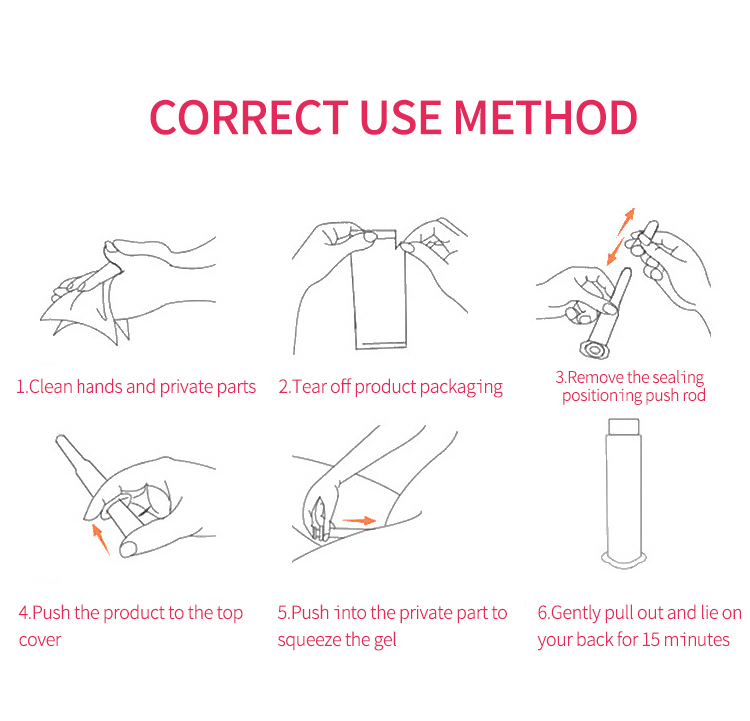 CORRECT USE METHOD

1.Clean hands and private parts

2.Tear off product packaging

3.Remove the sealing positioning push rod

4.Push the product to the top cover

5.Push into the private part to squeeze the gel

6.Gently pull out and lie on your back for 15 minutes